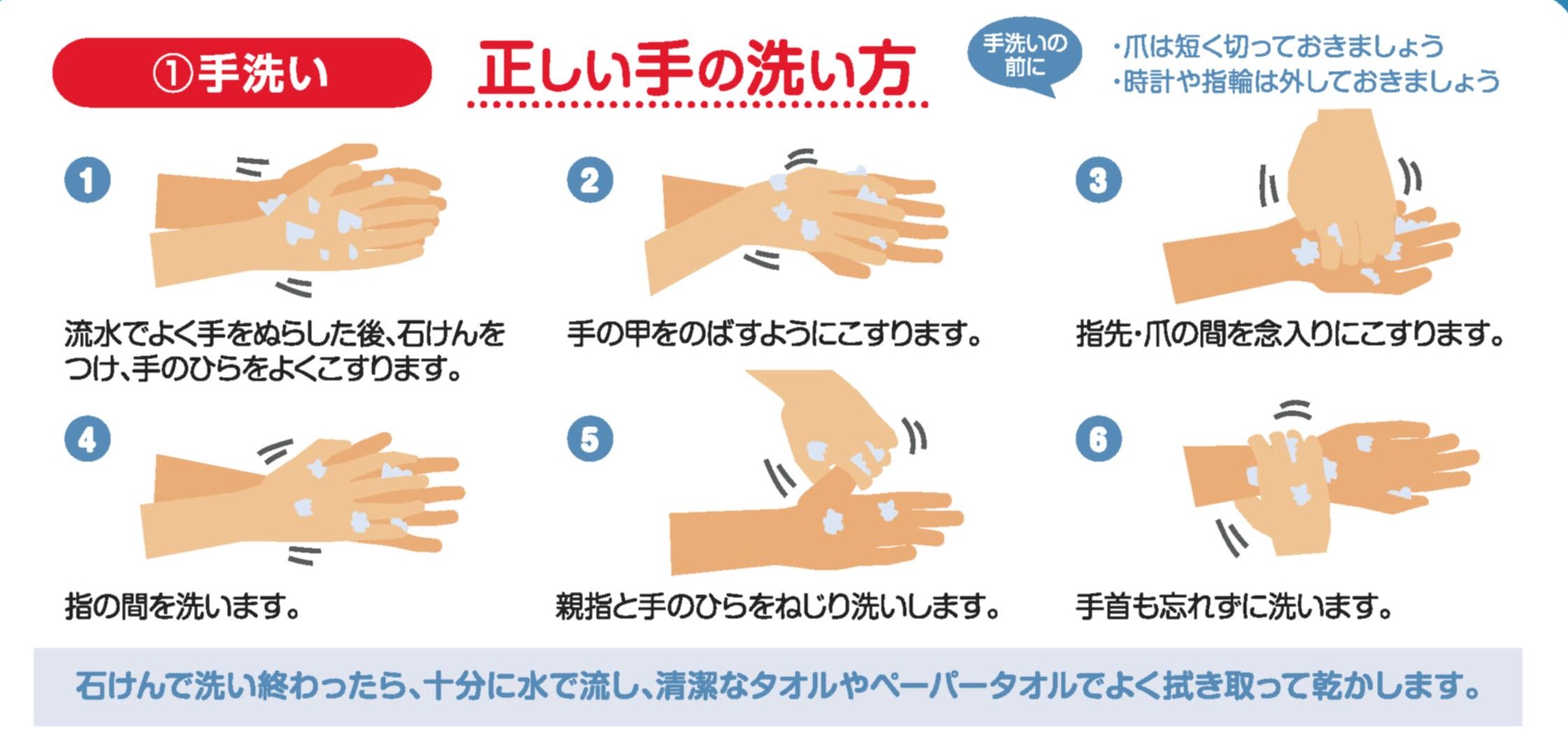 ①手洗い

正しい手の洗い方

手洗いの前に

・爪は短く切っておきましょう
・時計や指輪は外しておきましょう

1
流水でよく手をぬらした後、石けんをつけ、手のひらをよくこすります。

2
手の甲をのばすようにこすります。

3
指先・爪の間を念入りにこすります。

4
指の間を洗います。

5
親指と手のひらをねじり洗いします。

6
手首も忘れずに洗います。

石けんで洗い終わったら、十分に水で流し、清潔なタオルやペーパータオルでよく拭き取って乾かします。